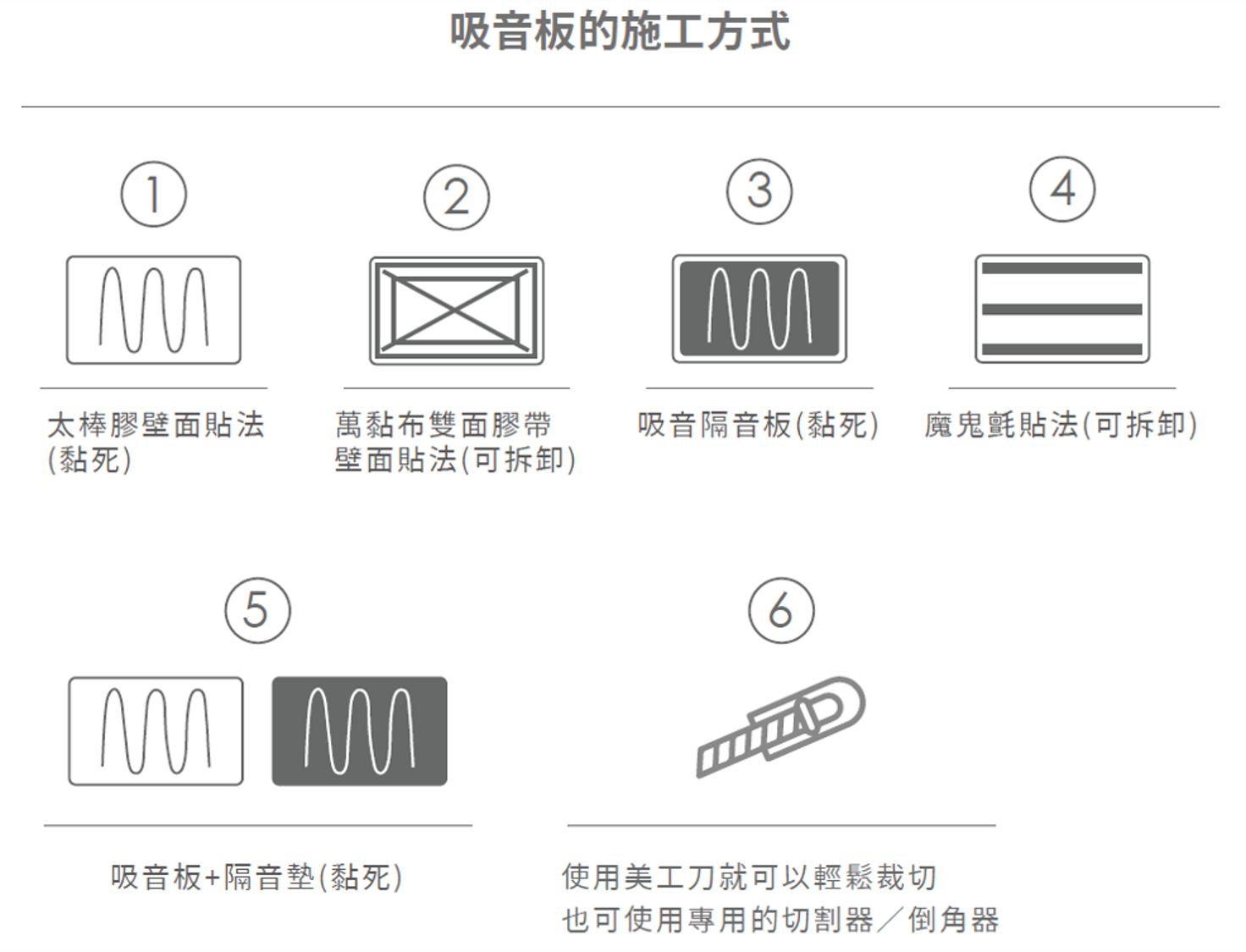 吸音板的施工方式

1

太棒膠壁面貼法(黏死)

2

萬黏布雙面膠帶壁面貼法(可拆卸)

3

吸音隔音板(黏死)

4

魔鬼氈貼法(可拆卸)

5

吸音板+隔音墊(黏死)

6

使用美工刀就可以輕鬆裁切
也可使用專用的切割器/倒角器