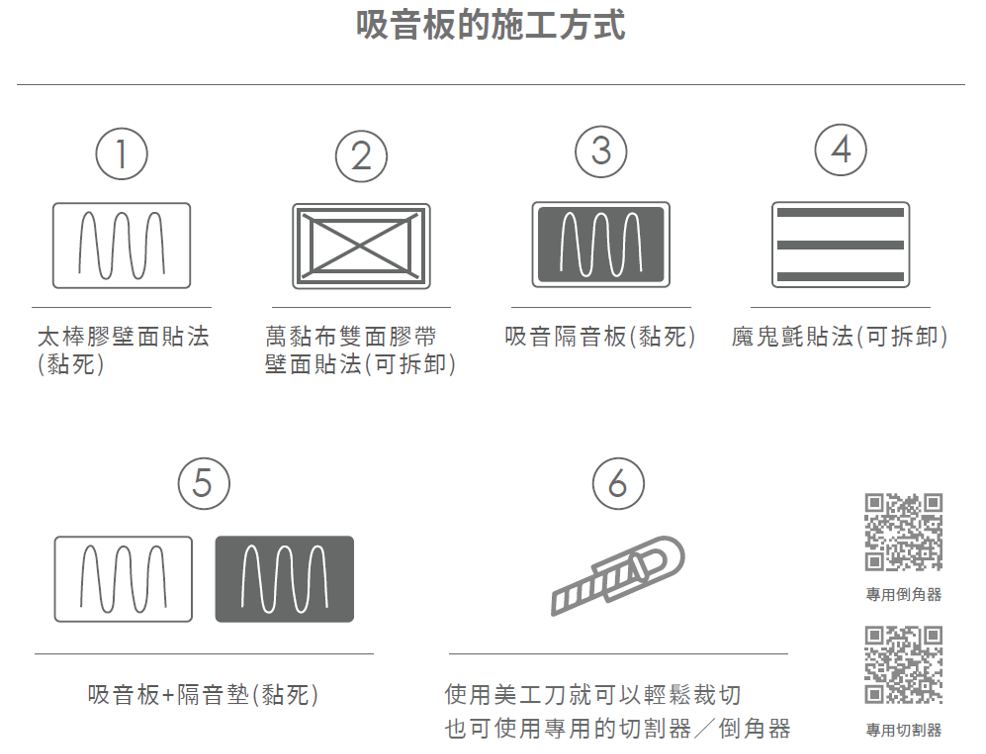 吸音板的施工方式

①

太棒膠壁面貼法(黏死)

②

萬黏布雙面膠帶壁面貼法(可拆卸)

③

吸音隔音板(黏死)

④

魔鬼氈貼法(可拆卸)

⑤

吸音板+隔音墊(黏死)

⑥

使用美工刀就可以輕鬆裁切
也可使用專用的切割器／倒角器

專用倒角器

專用切割器